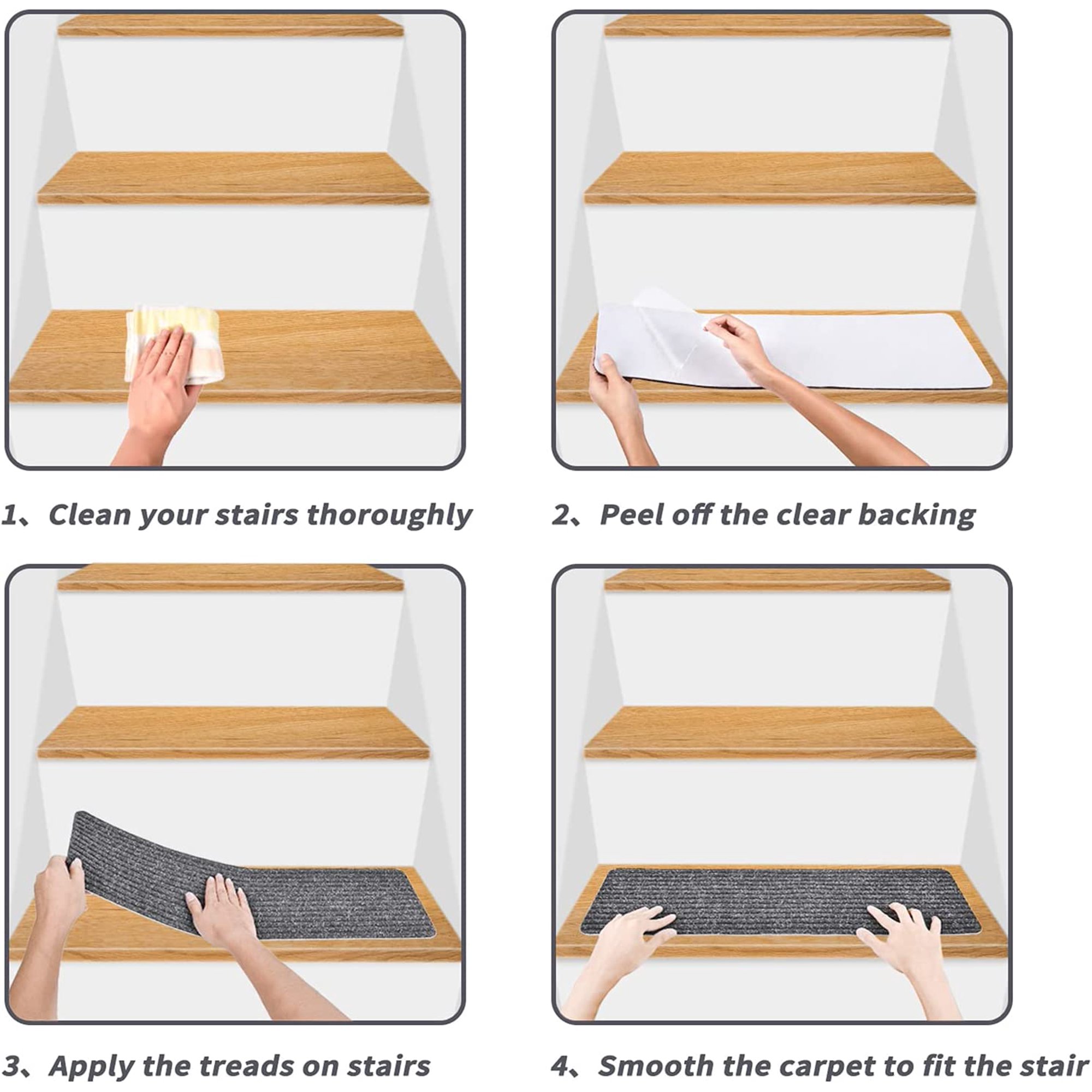 1、Clean your stairs thoroughly

2、Peel off the clear backing

3、Apply the treads on stairs

4、Smooth the carpet to fit the stair